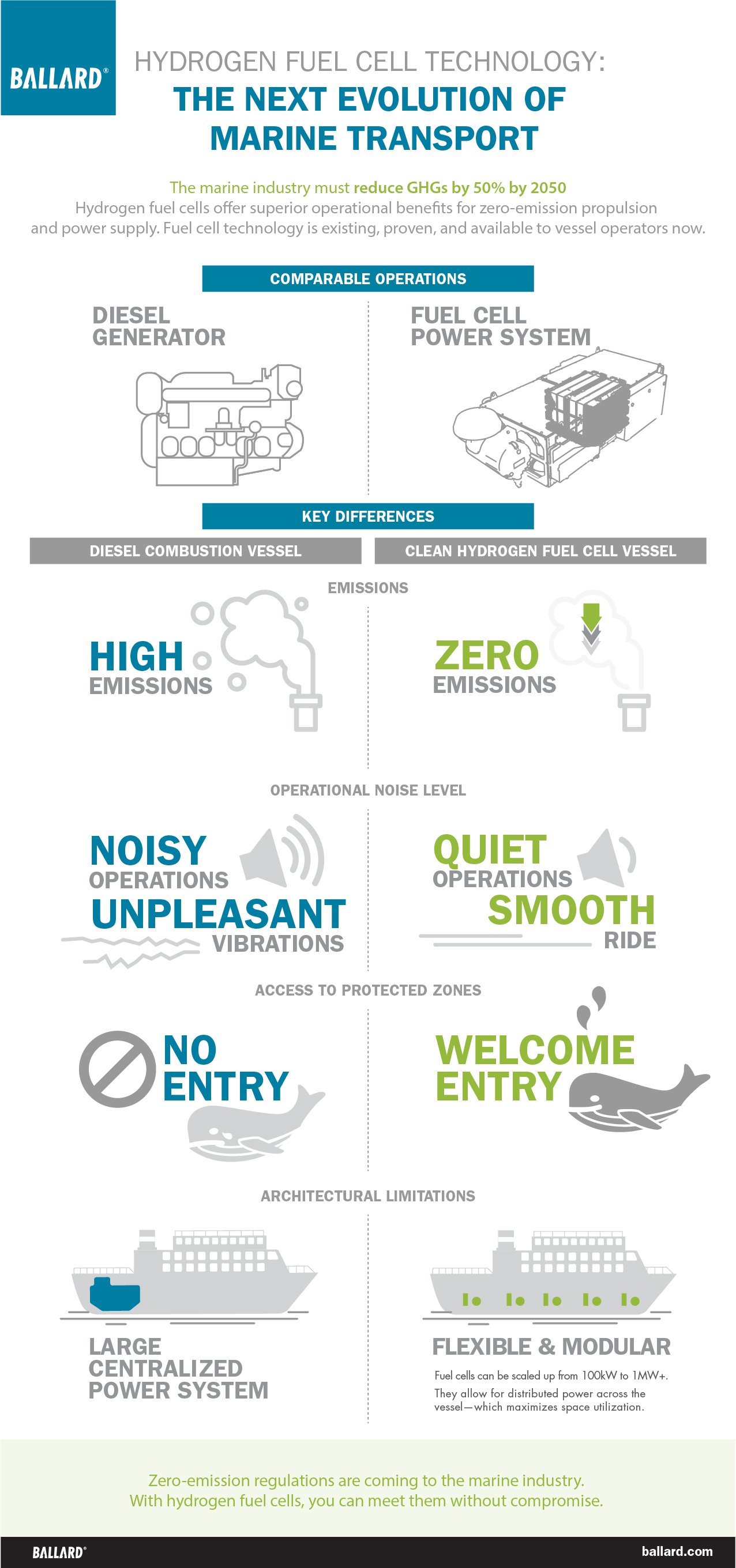 BALLARD®

HYDROGEN FUEL CELL TECHNOLOGY:
THE NEXT EVOLUTION OF MARINE TRANSPORT

The marine industry must reduce GHGs by 50% by 2050
Hydrogen fuel cells offer superior operational benefits for zero-emission propulsion and power supply. Fuel cell technology is existing, proven, and available to vessel operators now.

COMPARABLE OPERATIONS

DIESEL GENERATOR

FUEL CELL POWER SYSTEM

KEY DIFFERENCES

DIESEL COMBUSTION VESSEL

CLEAN HYDROGEN FUEL CELL VESSEL

EMISSIONS

HIGH EMISSIONS

ZERO EMISSIONS

OPERATIONAL NOISE LEVEL

NOISY OPERATIONS
UNPLEASANT VIBRATIONS

QUIET OPERATIONS
SMOOTH RIDE

ACCESS TO PROTECTED ZONES

NO ENTRY

WELCOME ENTRY

ARCHITECTURAL LIMITATIONS

LARGE CENTRALIZED POWER SYSTEM

FLEXIBLE & MODULAR
Fuel cells can be scaled up from 100kW to 1MW+. They allow for distributed power across the vessel—which maximizes space utilization.

Zero-emission regulations are coming to the marine industry.
With hydrogen fuel cells, you can meet them without compromise.

BALLARD®

ballard.com