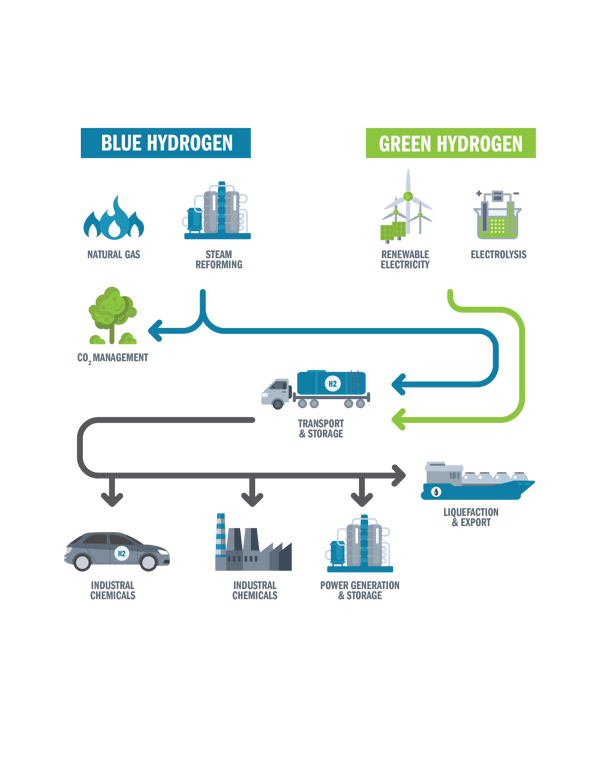 BLUE HYDROGEN

GREEN HYDROGEN

NATURAL GAS

STEAM REFORMING

RENEWABLE ELECTRICITY

ELECTROLYSIS

$CO_2$ MANAGEMENT

H2

TRANSPORT & STORAGE

LIQUEFACTION & EXPORT

H2

INDUSTRIAL CHEMICALS

INDUSTRIAL CHEMICALS

POWER GENERATION & STORAGE